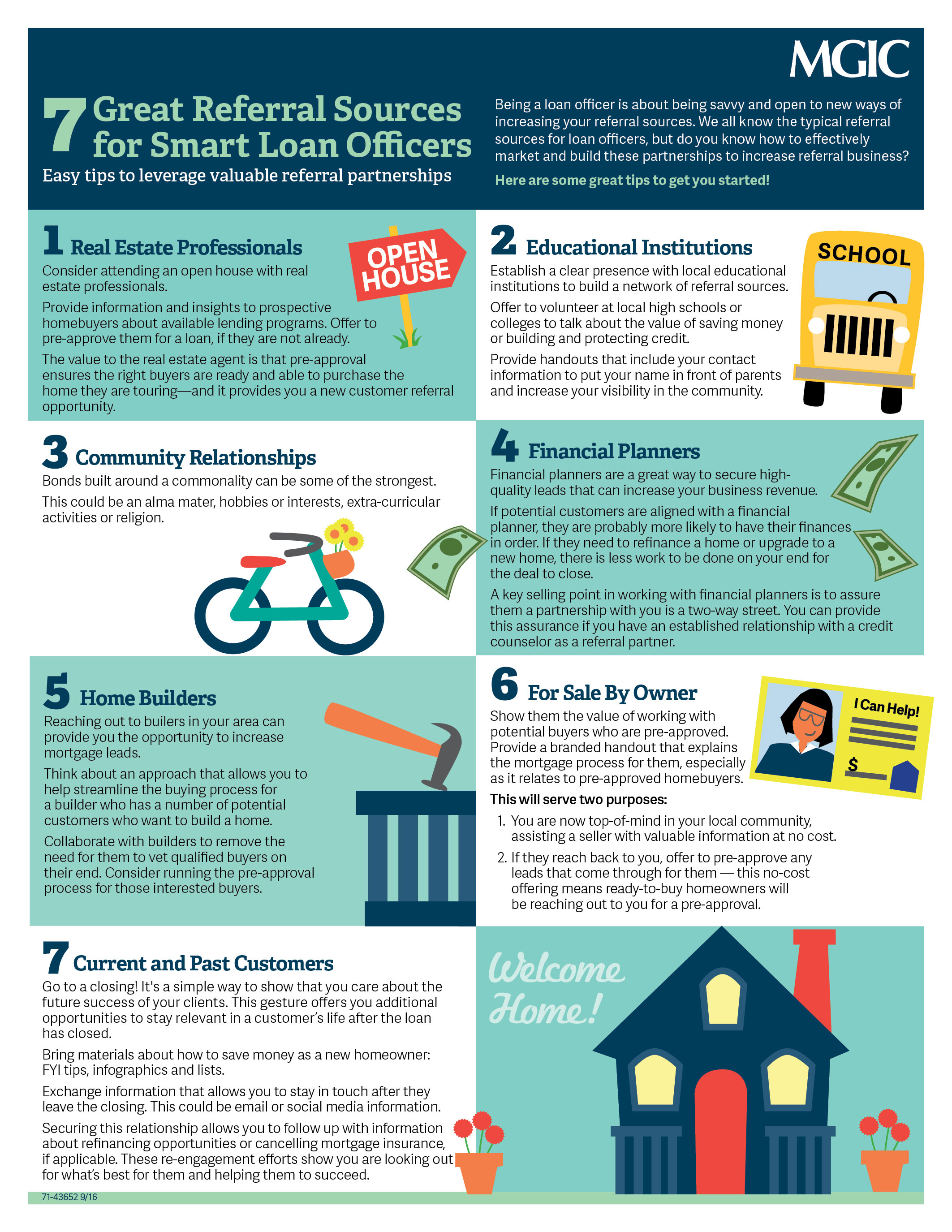 MGIC

7 Great Referral Sources for Smart Loan Officers

Easy tips to leverage valuable referral partnerships

Being a loan officer is about being savvy and open to new ways of increasing your referral sources. We all know the typical referral sources for loan officers, but do you know how to effectively market and build these partnerships to increase referral business?

Here are some great tips to get you started!

1 Real Estate Professionals

OPEN HOUSE

Consider attending an open house with real estate professionals.

Provide information and insights to prospective homebuyers about available lending programs. Offer to pre-approve them for a loan, if they are not already.

The value to the real estate agent is that pre-approval ensures the right buyers are ready and able to purchase the home they are touring—and it provides you a new customer referral opportunity.

2 Educational Institutions

SCHOOL

Establish a clear presence with local educational institutions to build a network of referral sources.

Offer to volunteer at local high schools or colleges to talk about the value of saving money or building and protecting credit.

Provide handouts that include your contact information to put your name in front of parents and increase your visibility in the community.

3 Community Relationships

Bonds built around a commonality can be some of the strongest.

This could be an alma mater, hobbies or interests, extra-curricular activities or religion.

4 Financial Planners

Financial planners are a great way to secure high-quality leads that can increase your business revenue.

If potential customers are aligned with a financial planner, they are probably more likely to have their finances in order. If they need to refinance a home or upgrade to a new home, there is less work to be done on your end for the deal to close.

A key selling point in working with financial planners is to assure them a partnership with you is a two-way street. You can provide this assurance if you have an established relationship with a credit counselor as a referral partner.

5 Home Builders

Reaching out to builers in your area can provide you the opportunity to increase mortgage leads.

Think about an approach that allows you to help streamline the buying process for a builder who has a number of potential customers who want to build a home.

Collaborate with builders to remove the need for them to vet qualified buyers on their end. Consider running the pre-approval process for those interested buyers.

6 For Sale By Owner

I Can Help!

$

Show them the value of working with potential buyers who are pre-approved. Provide a branded handout that explains the mortgage process for them, especially as it relates to pre-approved homebuyers.

This will serve two purposes:

1. You are now top-of-mind in your local community, assisting a seller with valuable information at no cost.

2. If they reach back to you, offer to pre-approve any leads that come through for them — this no-cost offering means ready-to-buy homeowners will be reaching out to you for a pre-approval.

7 Current and Past Customers

Go to a closing! It's a simple way to show that you care about the future success of your clients. This gesture offers you additional opportunities to stay relevant in a customer's life after the loan has closed.

Bring materials about how to save money as a new homeowner: FYI tips, infographics and lists.

Exchange information that allows you to stay in touch after they leave the closing. This could be email or social media information.

Securing this relationship allows you to follow up with information about refinancing opportunities or cancelling mortgage insurance, if applicable. These re-engagement efforts show you are looking out for what's best for them and helping them to succeed.

Welcome Home!

71-43652 9/16