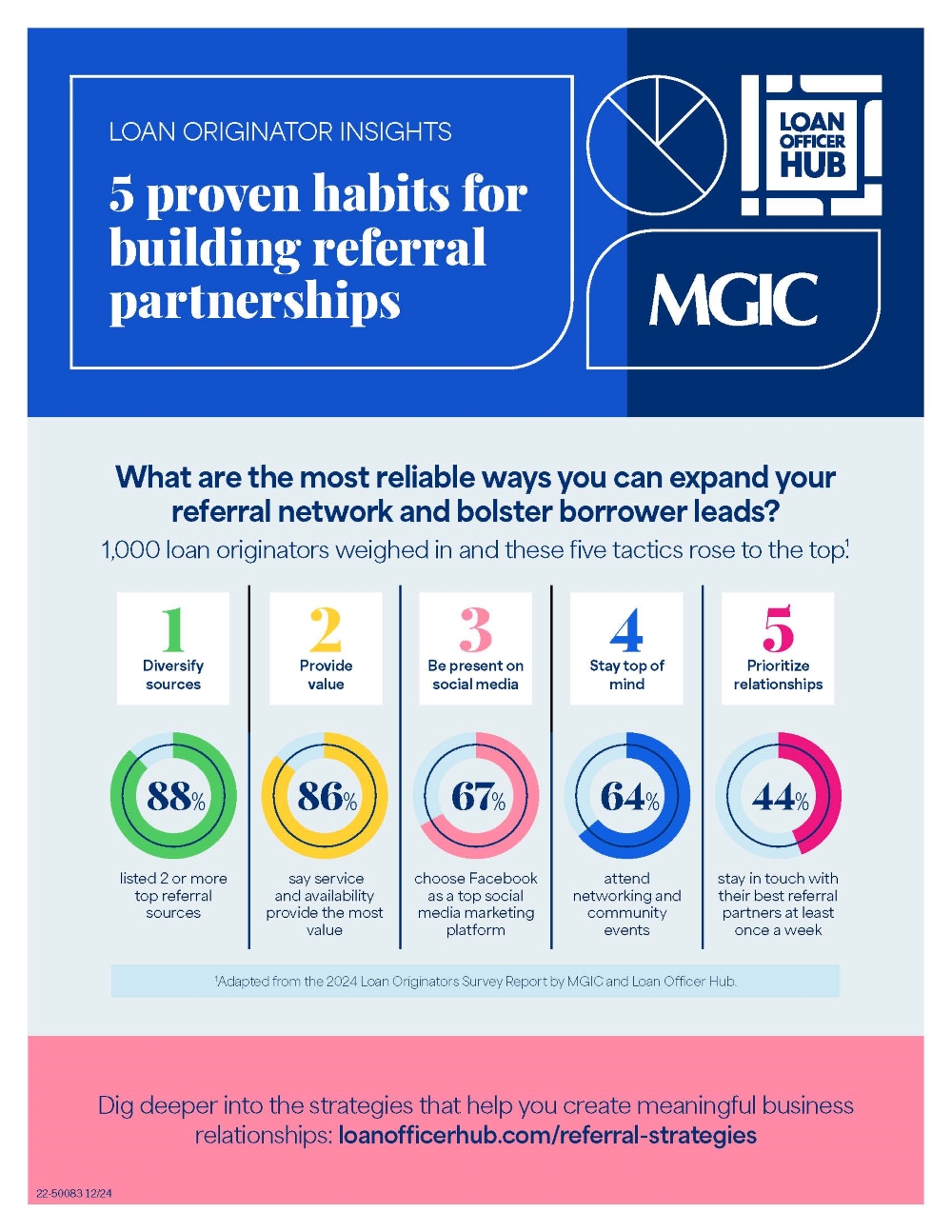 LOAN ORIGINATOR INSIGHTS

5 proven habits for building referral partnerships

LOAN OFFICER HUB

MGIC

What are the most reliable ways you can expand your referral network and bolster borrower leads?

1,000 loan originators weighed in and these five tactics rose to the top.$^1$

1
Diversify sources

88%

listed 2 or more top referral sources

2
Provide value

86%

say service and availability provide the most value

3
Be present on social media

67%

choose Facebook as a top social media marketing platform

4
Stay top of mind

64%

attend networking and community events

5
Prioritize relationships

44%

stay in touch with their best referral partners at least once a week

$^1$Adapted from the 2024 Loan Originators Survey Report by MGIC and Loan Officer Hub.

Dig deeper into the strategies that help you create meaningful business relationships: loanofficerhub.com/referral-strategies

22-50083 12/24